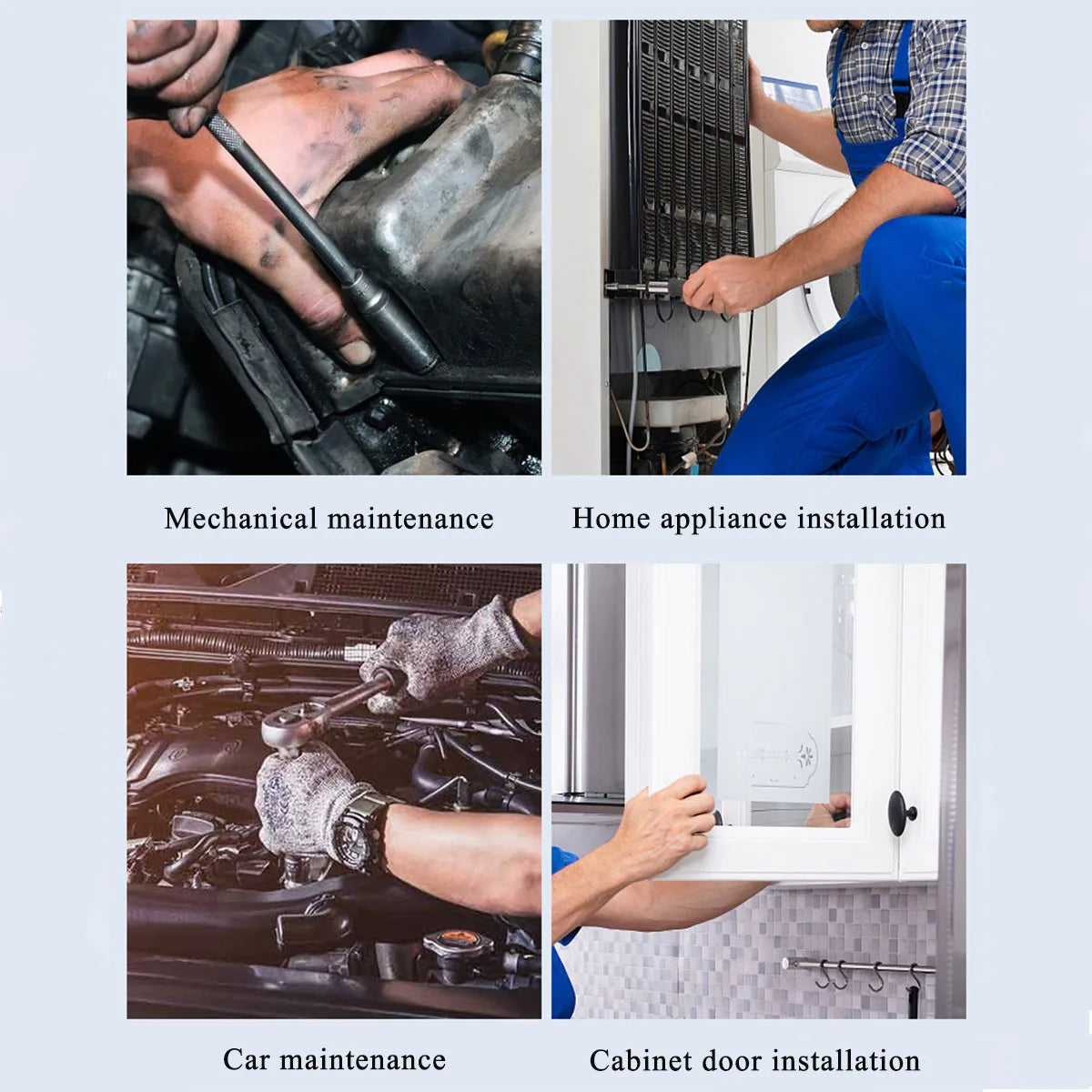 Mechanical maintenance

Home appliance installation

Car maintenance

Cabinet door installation